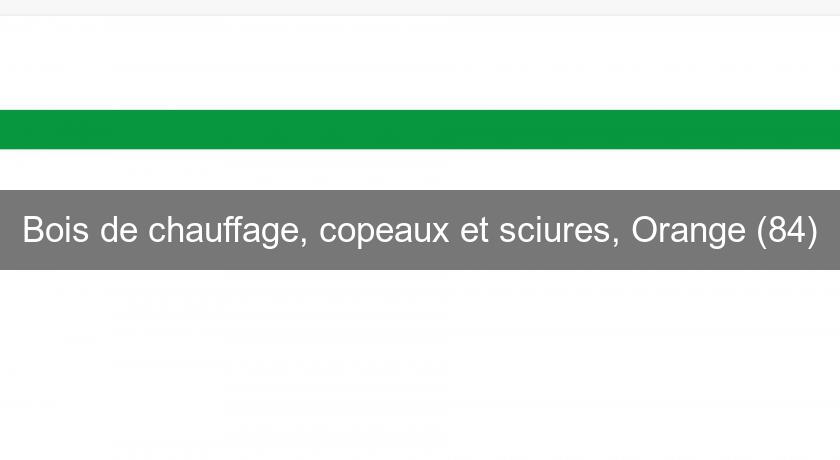 Bois de chauffage, copeaux et sciures, Orange (84)